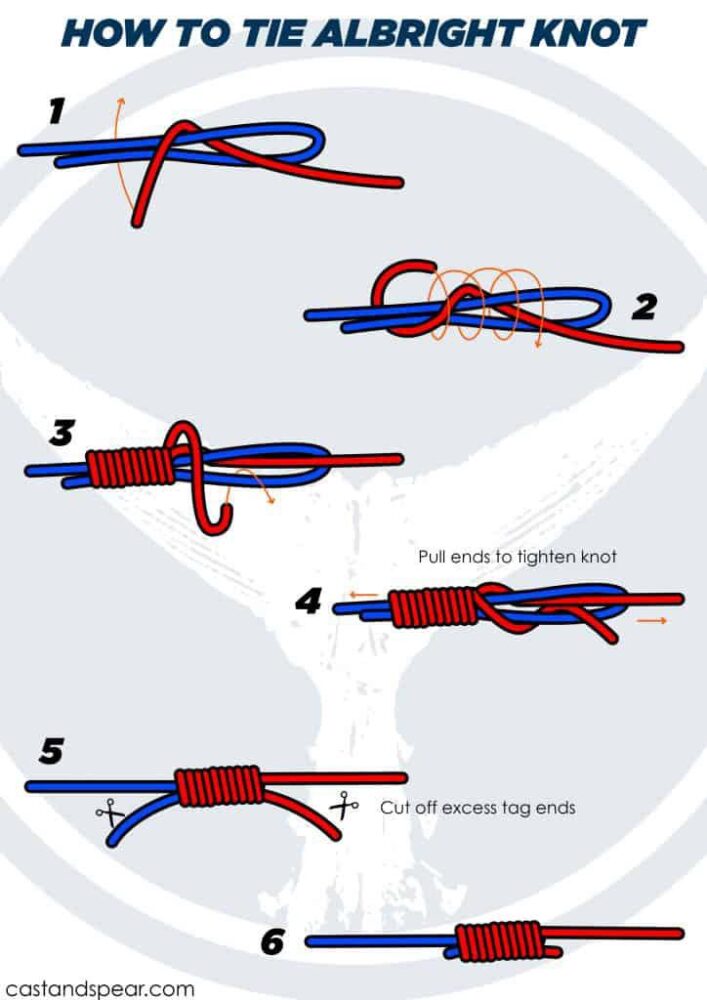 HOW TO TIE ALBRIGHT KNOT

1

2

3

Pull ends to tighten knot

4

5

Cut off excess tag ends

6

castandspear.com